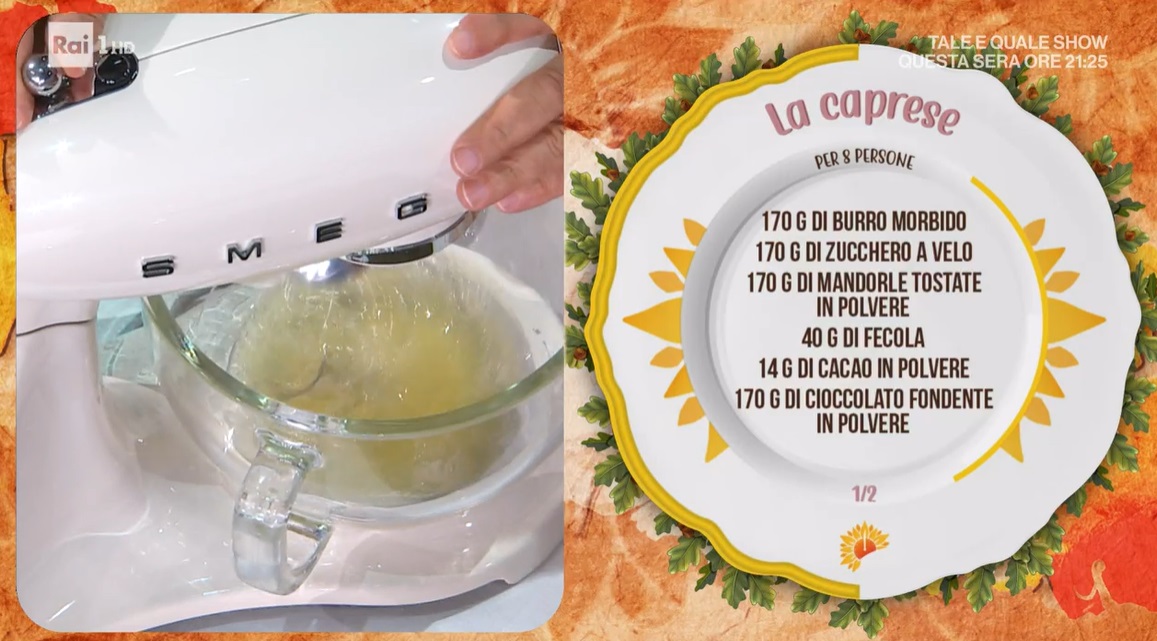 Rai 1 HD

SMEG

TALE E QUALE SHOW
QUESTA SERA ORE 21:25

La caprese

PER 8 PERSONE

170 G DI BURRO MORBIDO
170 G DI ZUCCHERO A VELO
170 G DI MANDORLE TOSTATE IN POLVERE
40 G DI FECOLA
14 G DI CACAO IN POLVERE
170 G DI CIOCCOLATO FONDENTE IN POLVERE

1/2